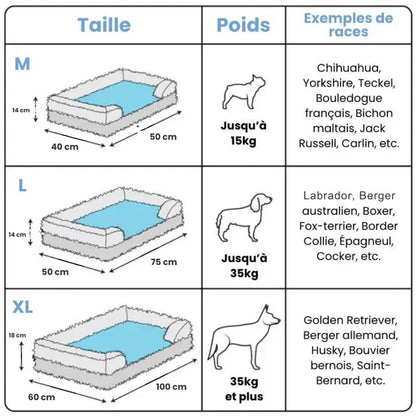 | Taille | Poids | Exemples de races |
|---|---|---|
| M 14 cm 40 cm 50 cm | Jusqu'à 15kg | Chihuahua, Yorkshire, Teckel, Bouledogue français, Bichon maltais, Jack Russell, Carlin, etc. |
| L 14 cm 50 cm 75 cm | Jusqu'à 35kg | Labrador, Berger australien, Boxer, Fox-terrier, Border Collie, Épagneul, Cocker, etc. |
| XL 18 cm 60 cm 100 cm | 35kg et plus | Golden Retriever, Berger allemand, Husky, Bouvier bernois, Saint-Bernard, etc. |