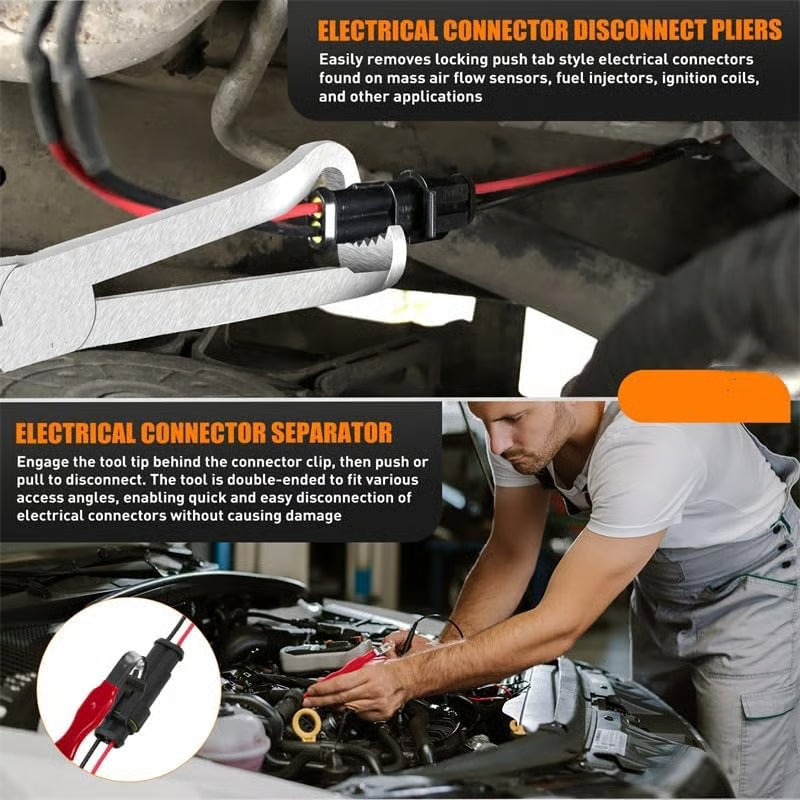 ELECTRICAL CONNECTOR DISCONNECT PLIERS

Easily removes locking push tab style electrical connectors found on mass air flow sensors, fuel injectors, ignition coils, and other applications

ELECTRICAL CONNECTOR SEPARATOR

Engage the tool tip behind the connector clip, then push or pull to disconnect. The tool is double-ended to fit various access angles, enabling quick and easy disconnection of electrical connectors without causing damage