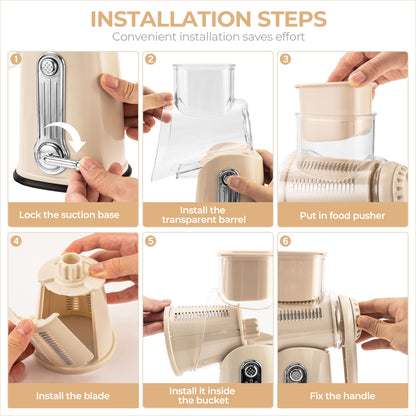 INSTALLATION STEPS
Convenient installation saves effort

1
Lock the suction base

2
Install the transparent barrel

3
Put in food pusher

4
Install the blade

5
Install it inside the bucket

6
Fix the handle